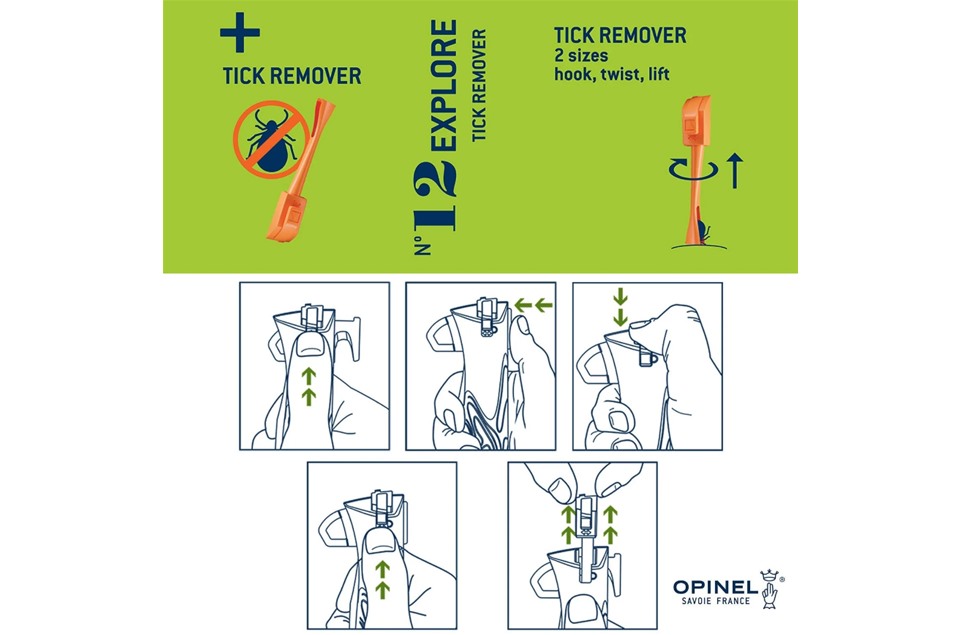 +
TICK REMOVER

N° 12 EXPLORE
TICK REMOVER

TICK REMOVER
2 sizes
hook, twist, lift

OPINEL®
SAVOIE FRANCE